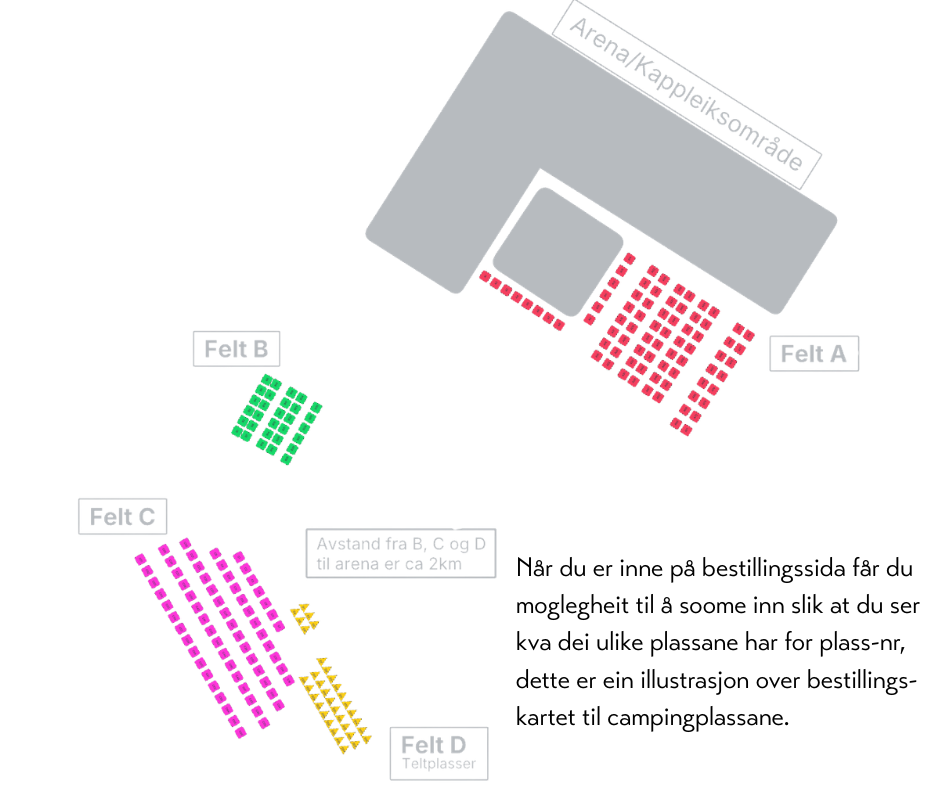 Arena/Kappleiksområde

Felt B

Felt A

Felt C

Avstand fra B, C og D til arena er ca 2km

Felt D
Teltplasser

Når du er inne på bestillingssida får du moglegheit til å soome inn slik at du ser kva dei ulike plassane har for plass-nr, dette er ein illustrasjon over bestillingskartet til campingplassane.